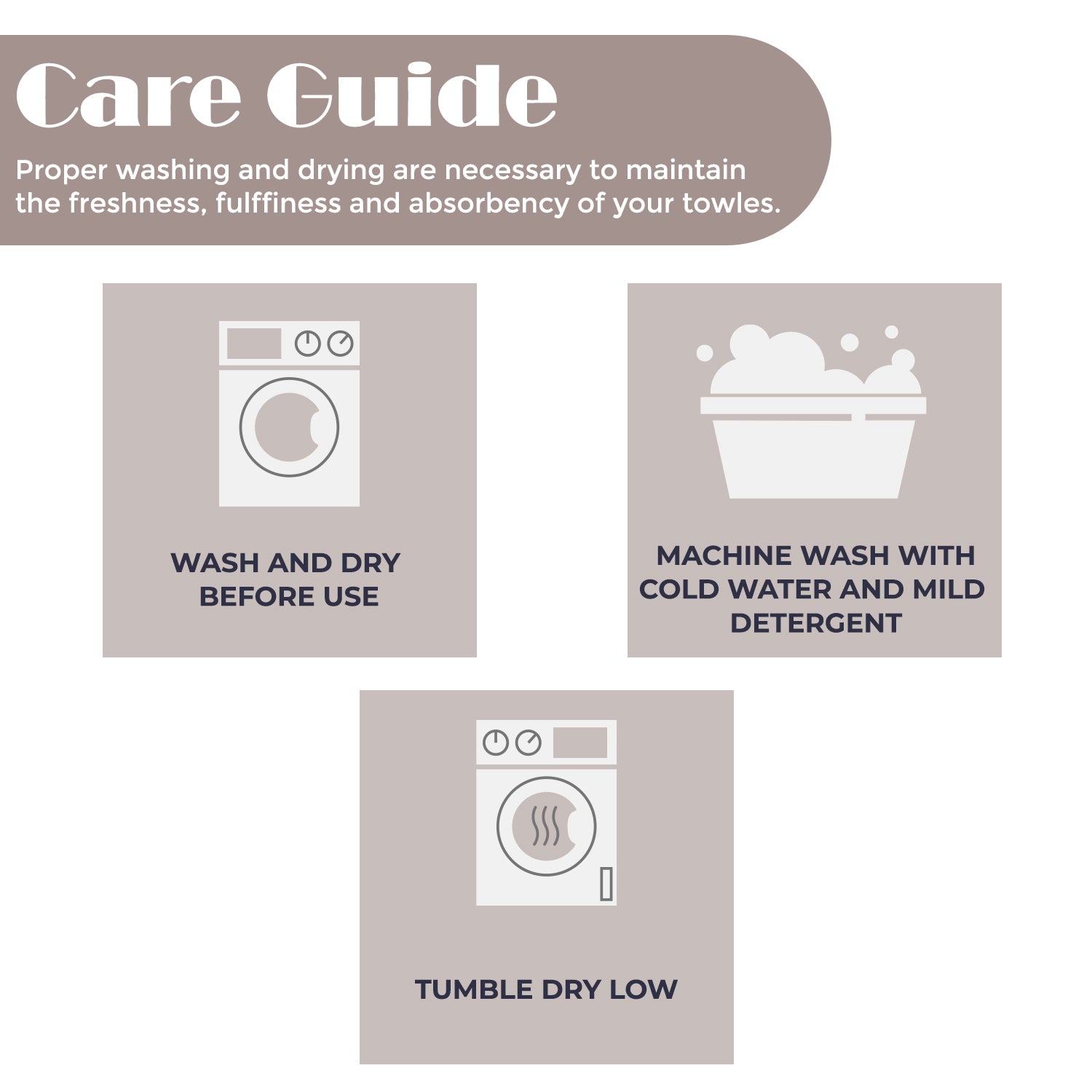 Care Guide

Proper washing and drying are necessary to maintain the freshness, fulffiness and absorbency of your towles.

WASH AND DRY BEFORE USE

MACHINE WASH WITH COLD WATER AND MILD DETERGENT

TUMBLE DRY LOW