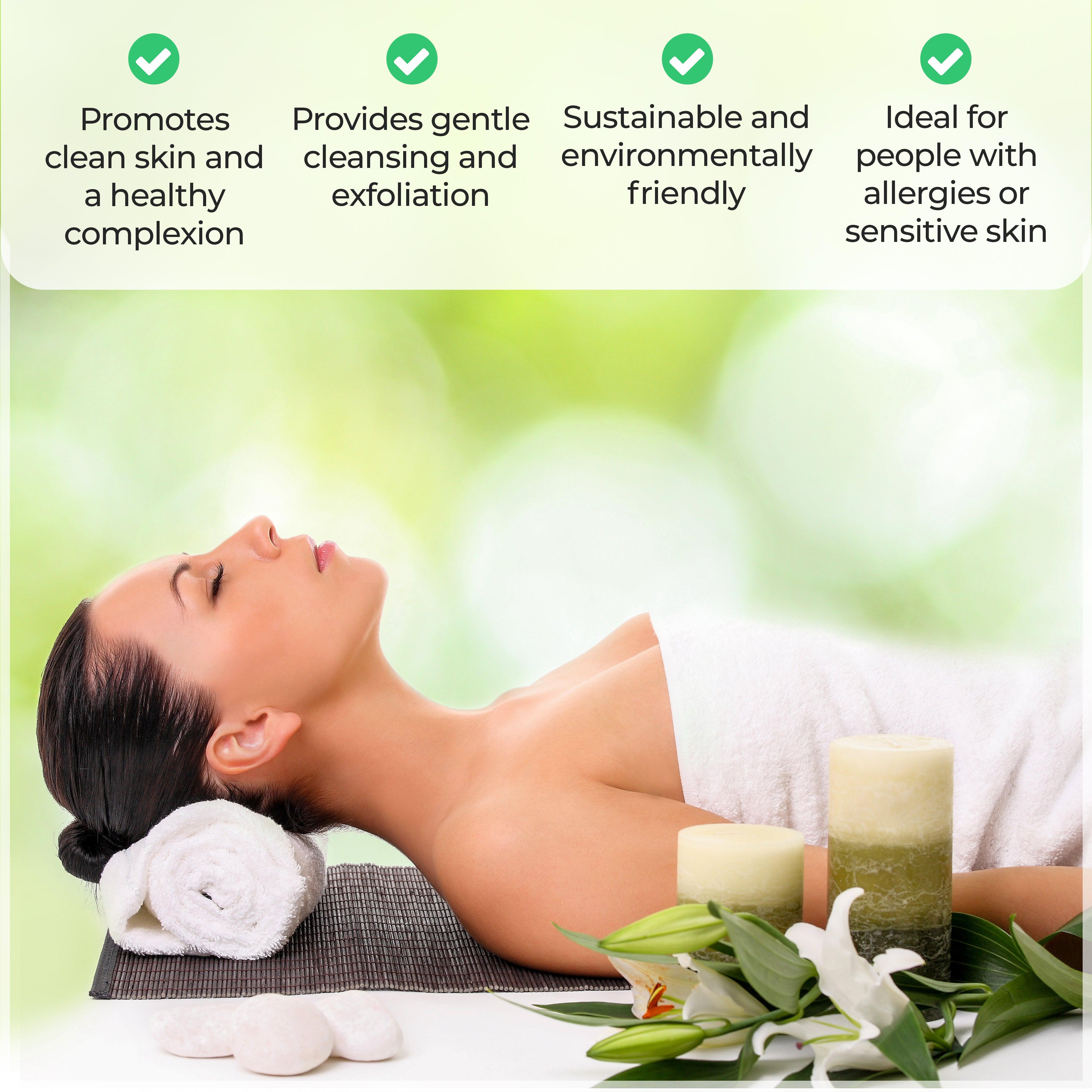 Promotes clean skin and a healthy complexion

Provides gentle cleansing and exfoliation

Sustainable and environmentally friendly

Ideal for people with allergies or sensitive skin